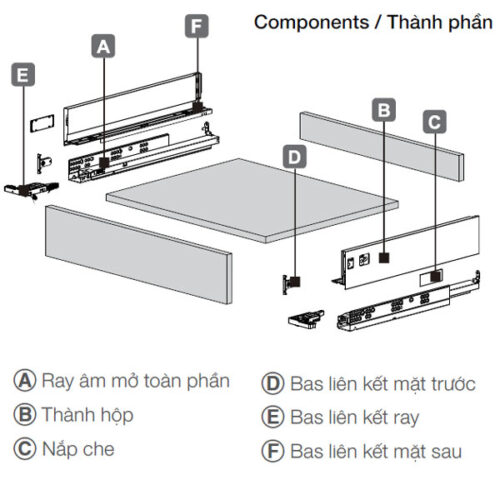 Components / Thành phần

F
A
E
B
C
D

A Ray âm mở toàn phần
B Thành hộp
C Nắp che

D Bas liên kết mặt trước
E Bas liên kết ray
F Bas liên kết mặt sau